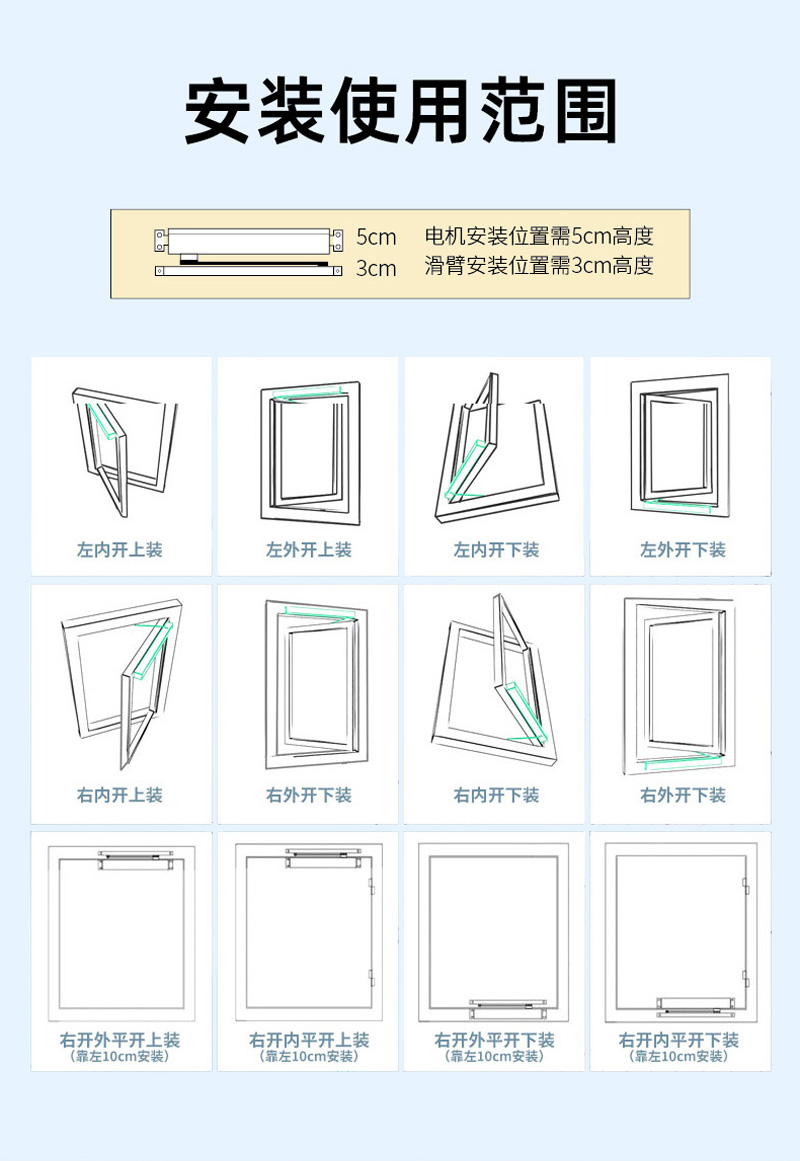 安装使用范围

5cm 电机安装位置需5cm高度
3cm 滑臂安装位置需3cm高度

左内开上装
左外开上装
左内开下装
左外开下装

右内开上装
右外开下装
右内开下装
右外开下装

右开外平开上装
(靠左10cm安装)
右开内平开上装
(靠左10cm安装)
右开外平开下装
(靠左10cm安装)
右开内平开下装
(靠左10cm安装)